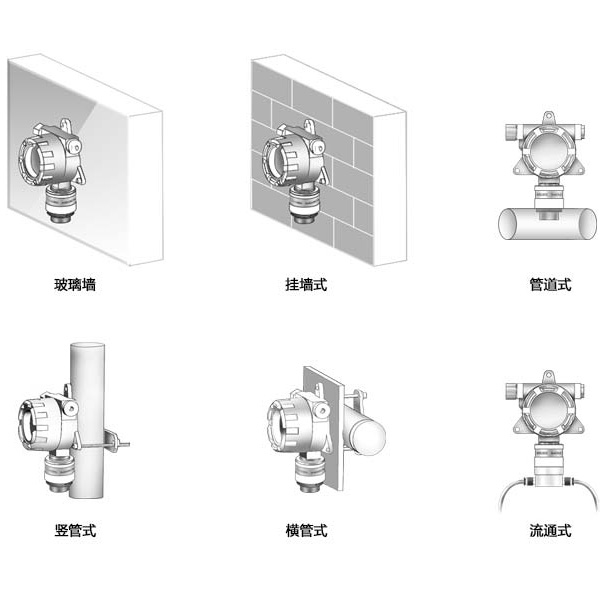 玻璃墙

挂墙式

管道式

竖管式

横管式

流通式